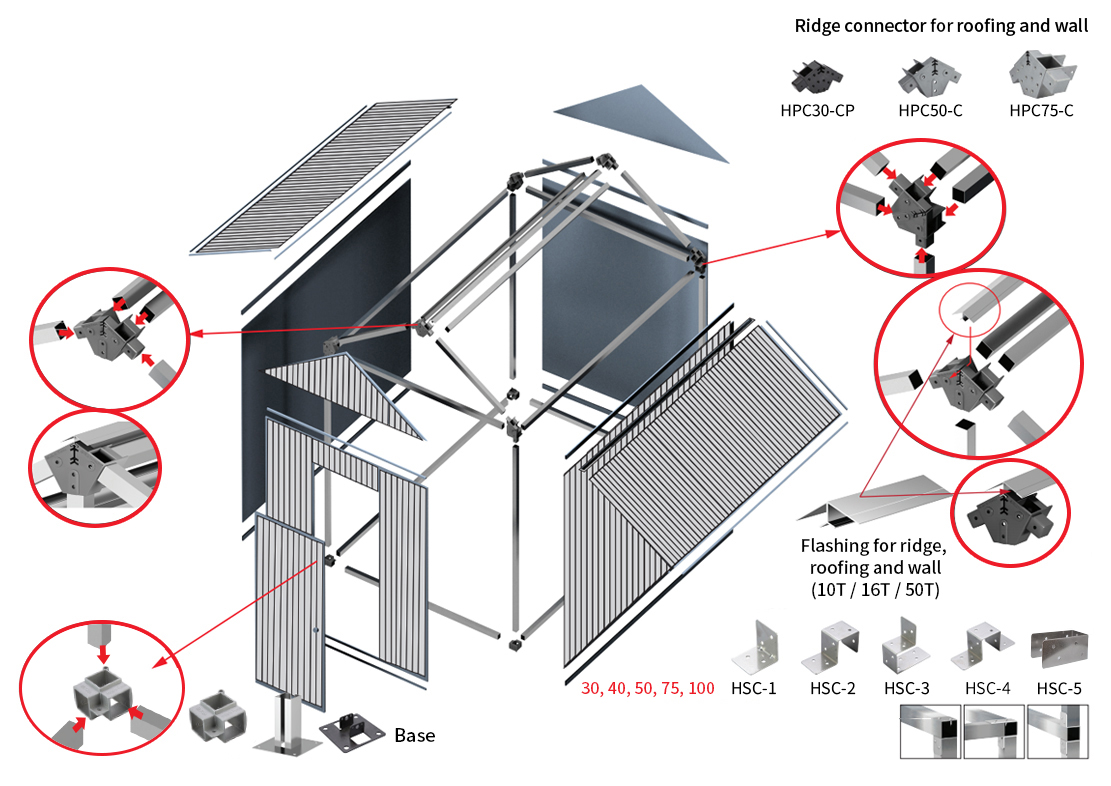 Ridge connector for roofing and wall

HPC30-CP HPC50-C HPC75-C

Flashing for ridge, roofing and wall (10T / 16T / 50T)

30, 40, 50, 75, 100

HSC-1 HSC-2 HSC-3 HSC-4 HSC-5

Base